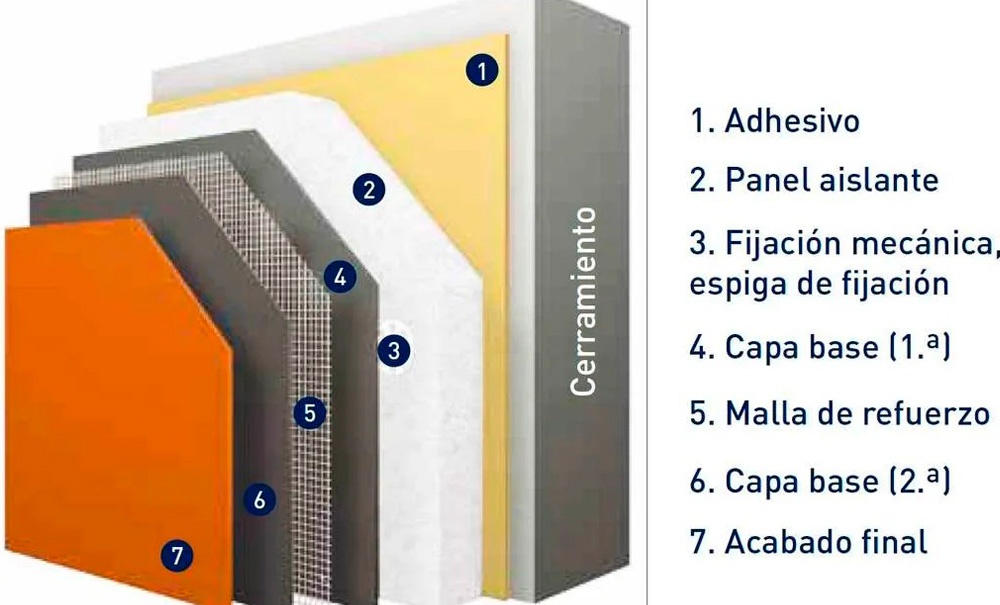 1
2
4
3
5
6
7
Cerramiento

1. Adhesivo
2. Panel aislante
3. Fijación mecánica, espiga de fijación
4. Capa base (1.ª)
5. Malla de refuerzo
6. Capa base (2.ª)
7. Acabado final